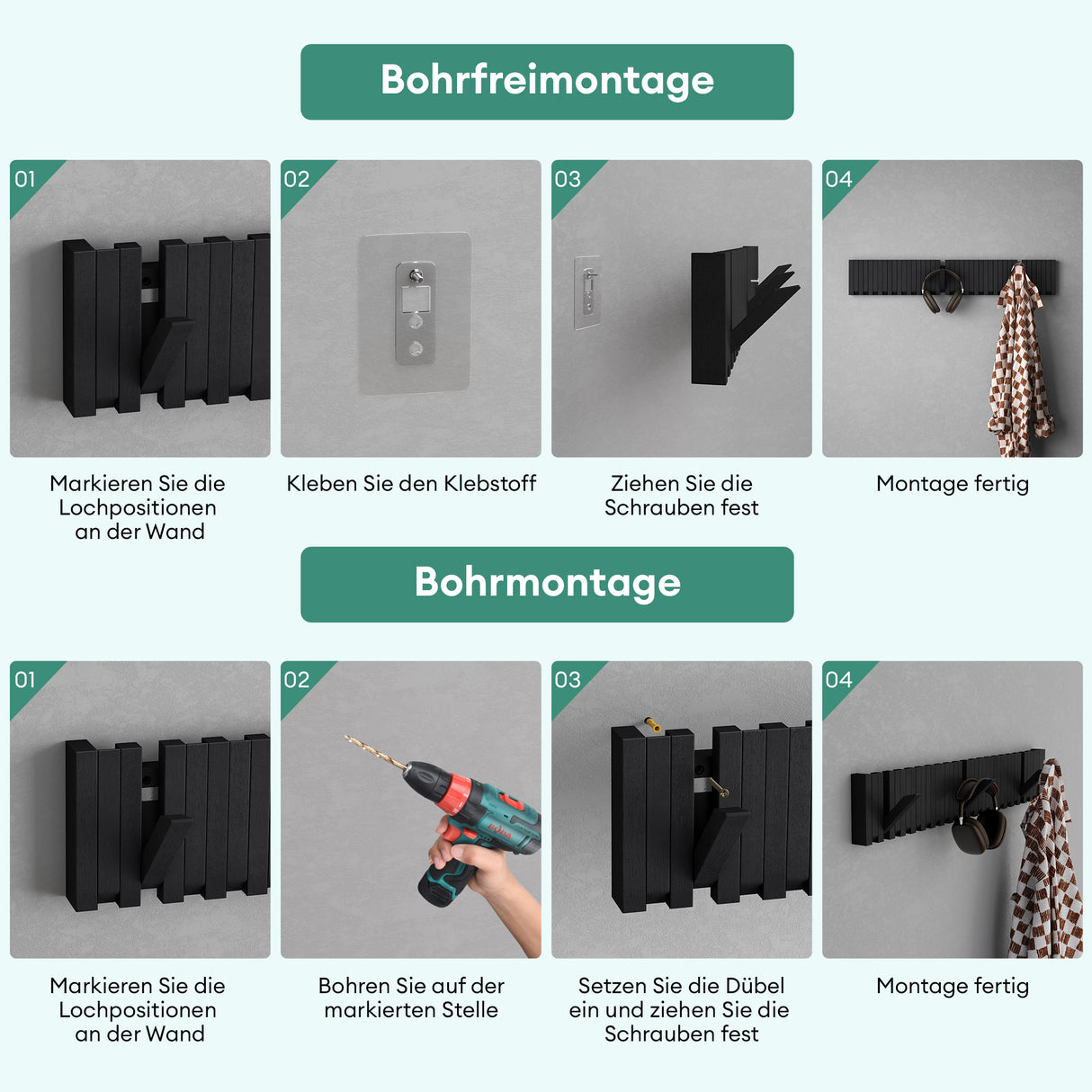 Bohrfreimontage

01

Markieren Sie die Lochpositionen an der Wand

02

Kleben Sie den Klebstoff

03

Ziehen Sie die Schrauben fest

04

Montage fertig

Bohrmontage

01

Markieren Sie die Lochpositionen an der Wand

02

Bohren Sie auf der markierten Stelle

03

Setzen Sie die Dübel ein und ziehen Sie die Schrauben fest

04

Montage fertig