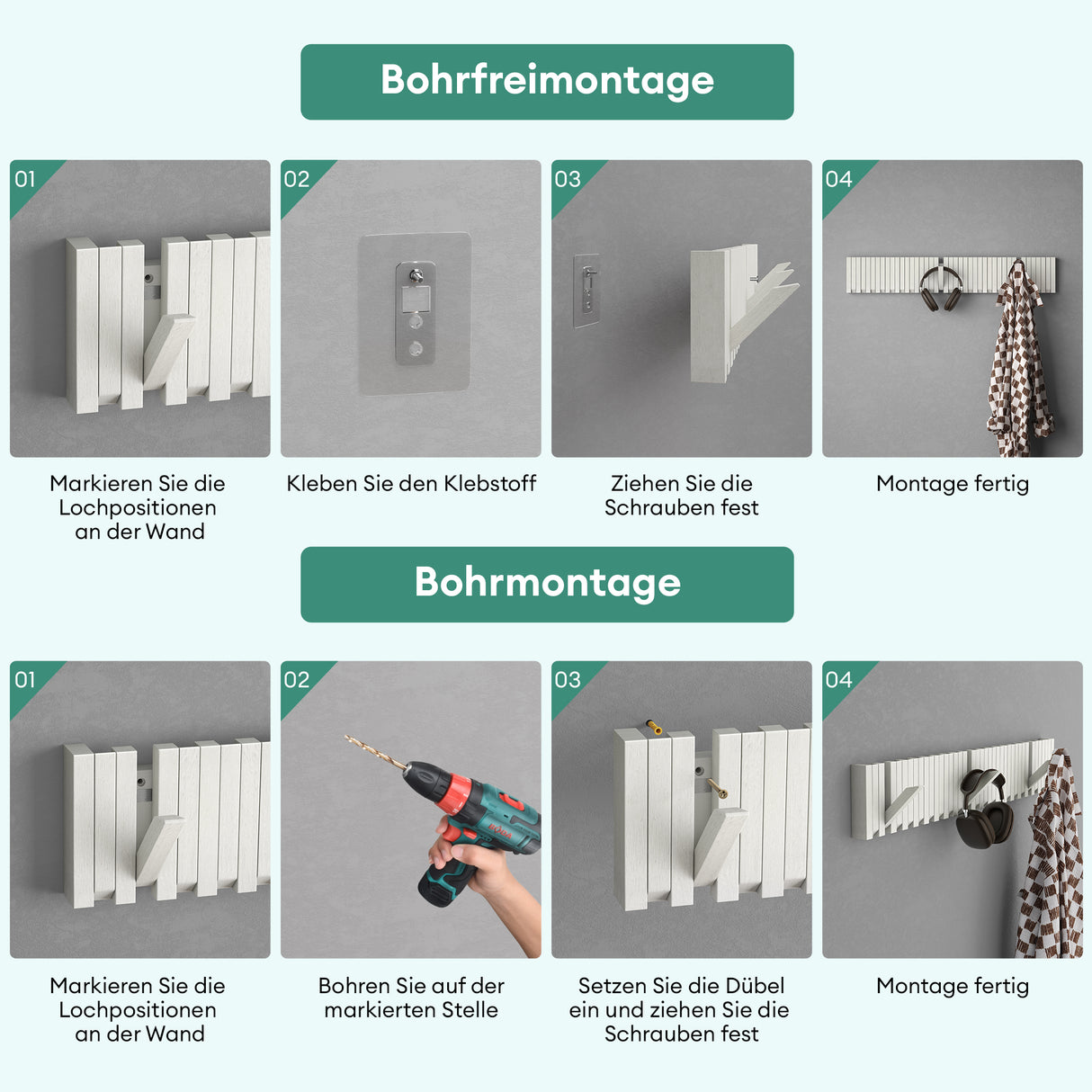 Bohrfreimontage

01

Markieren Sie die Lochpositionen an der Wand

02

Kleben Sie den Klebstoff

03

Ziehen Sie die Schrauben fest

04

Montage fertig

Bohrmontage

01

Markieren Sie die Lochpositionen an der Wand

02

Bohren Sie auf der markierten Stelle

03

Setzen Sie die Dübel ein und ziehen Sie die Schrauben fest

04

Montage fertig