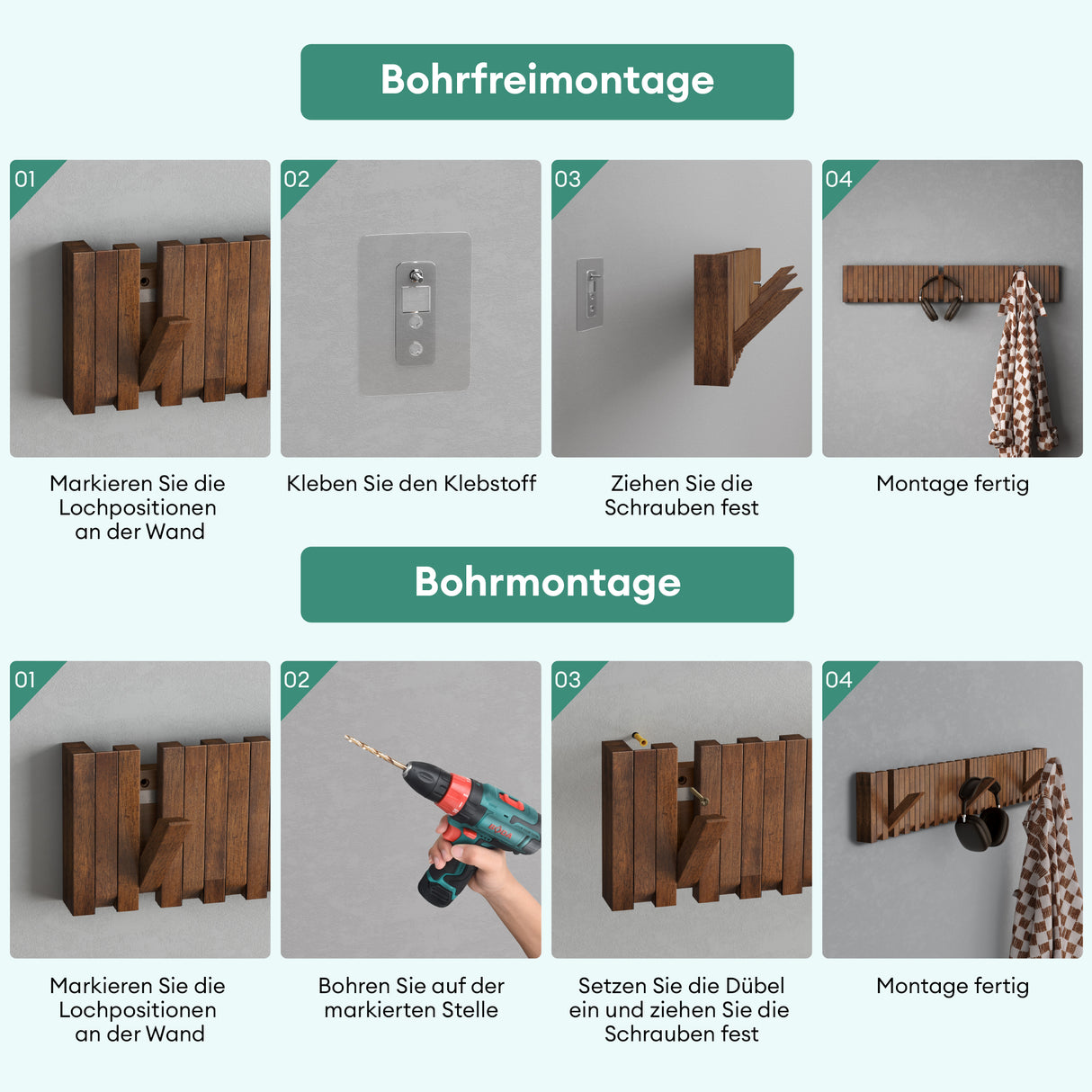 Bohrfreimontage

01
Markieren Sie die Lochpositionen an der Wand

02
Kleben Sie den Klebstoff

03
Ziehen Sie die Schrauben fest

04
Montage fertig

Bohrmontage

01
Markieren Sie die Lochpositionen an der Wand

02
Bohren Sie auf der markierten Stelle

03
Setzen Sie die Dübel ein und ziehen Sie die Schrauben fest

04
Montage fertig