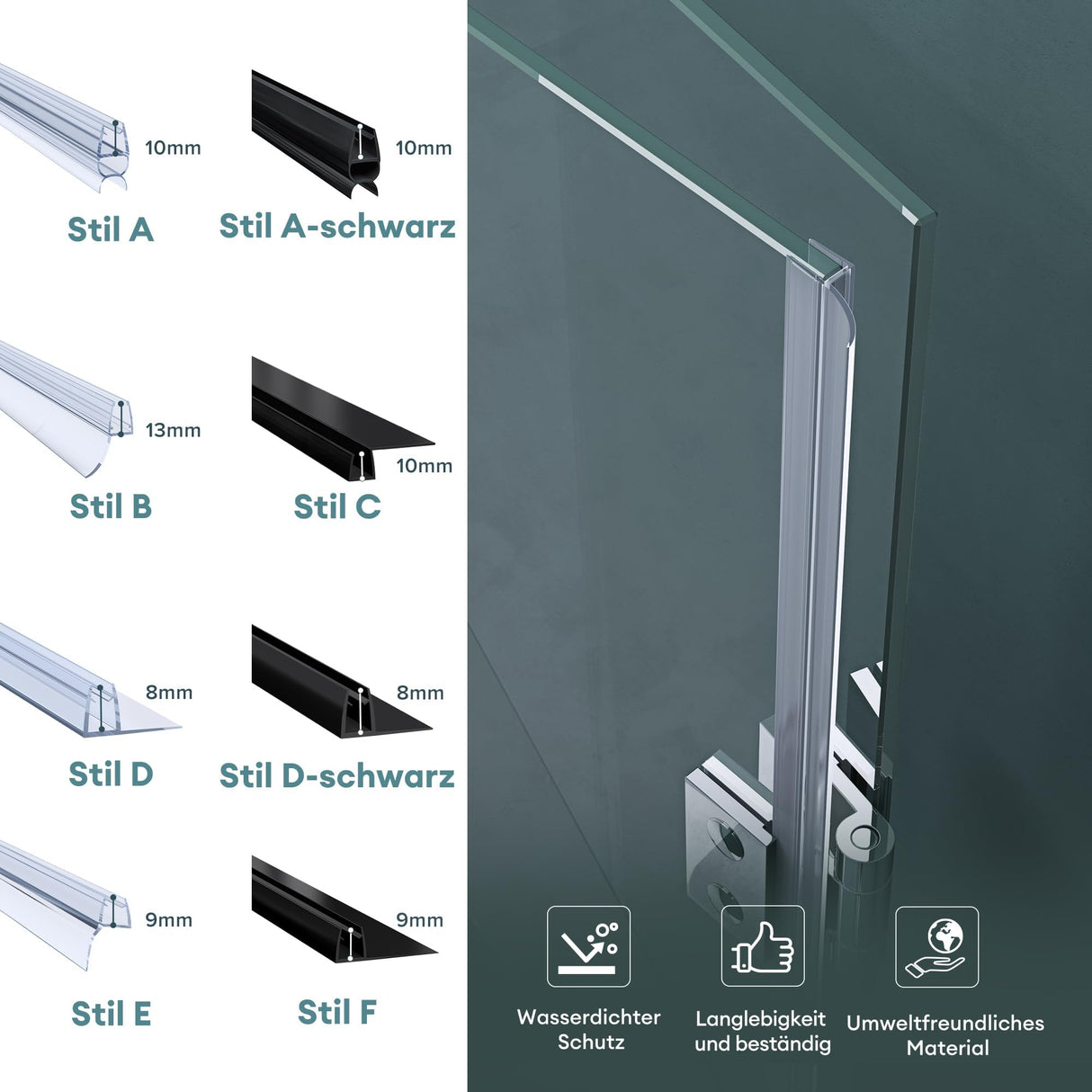 10mm

Stil A

10mm

Stil A-schwarz

13mm

Stil B

10mm

Stil C

8mm

Stil D

8mm

Stil D-schwarz

9mm

Stil E

9mm

Stil F

Wasserdichter Schutz

Langlebigkeit und beständig

Umweltfreundliches Material