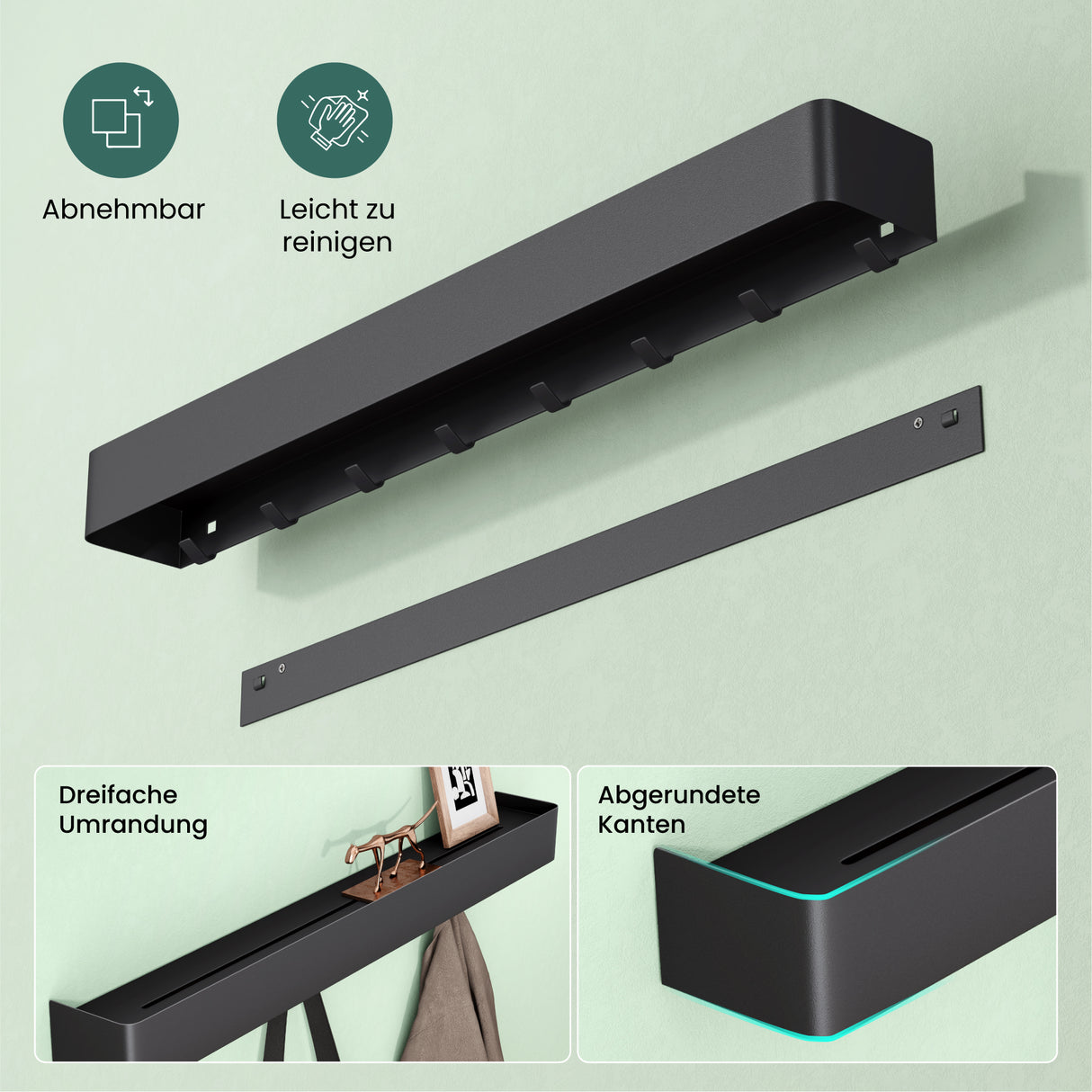 Abnehmbar

Leicht zu reinigen

Dreifache Umrandung

Abgerundete Kanten