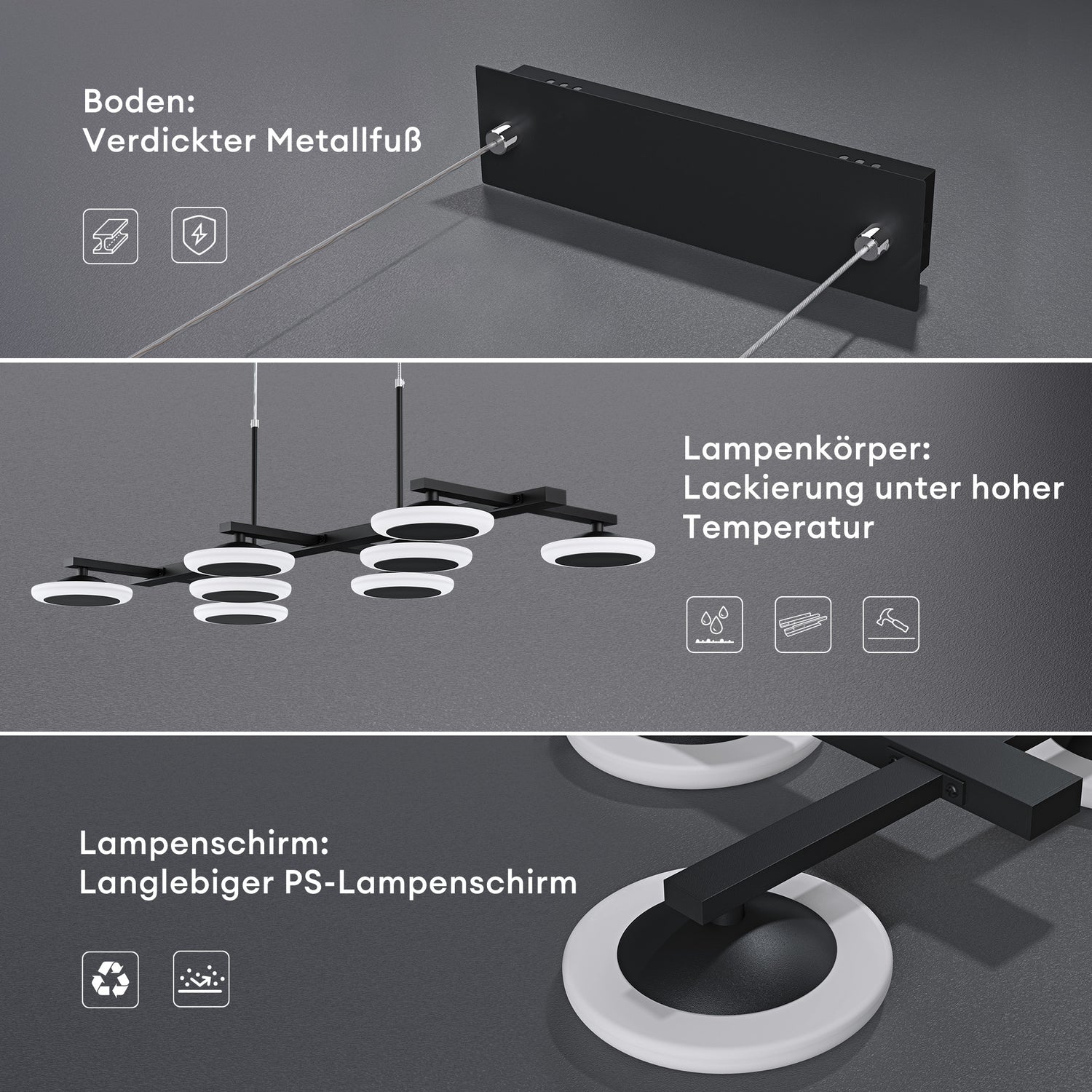 Boden:
Verdickter Metallfuß

Lampenkörper:
Lackierung unter hoher Temperatur

Lampenschirm:
Langlebiger PS-Lampenschirm