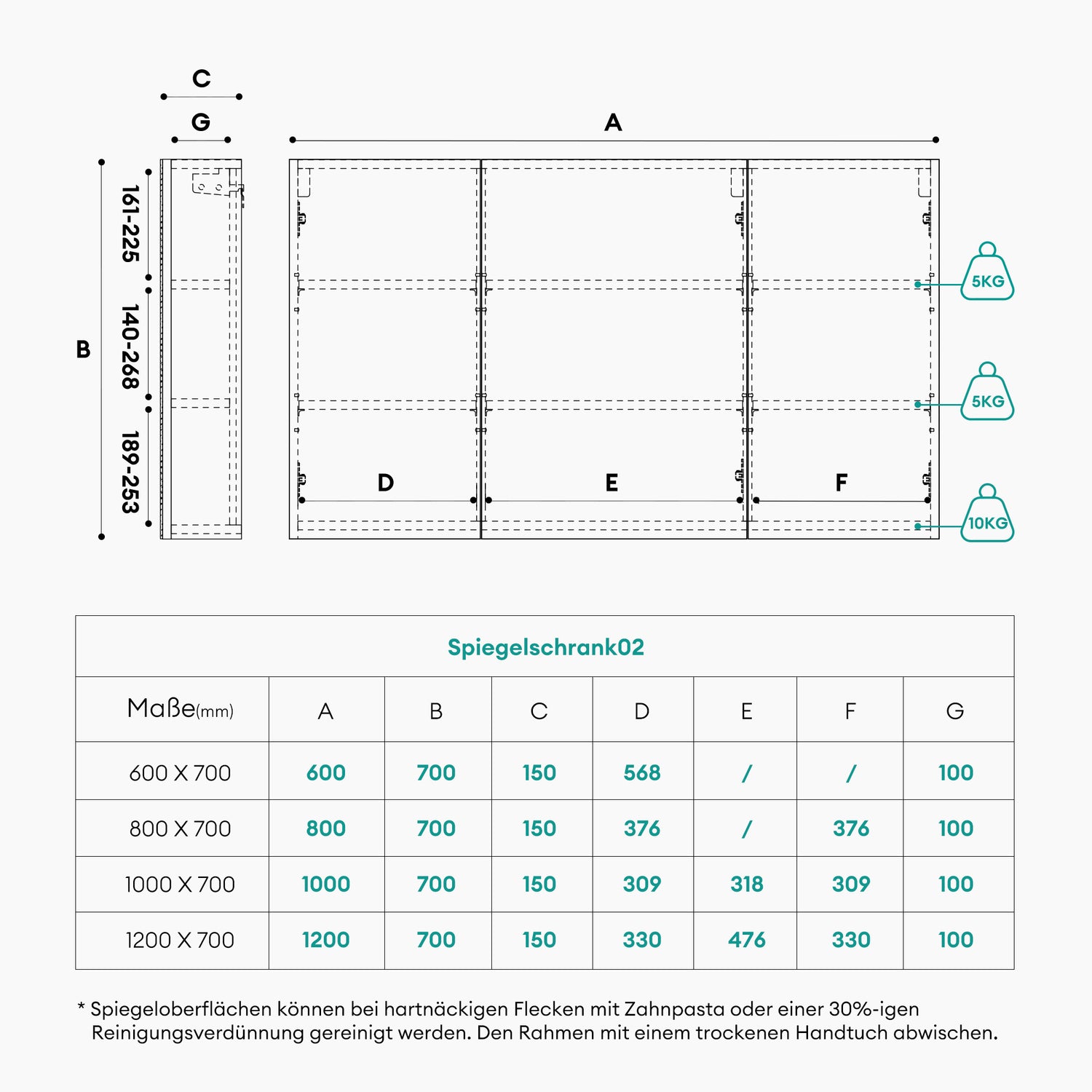 C

G

A

B

161-225

140-268

189-253

D

E

F

5KG

5KG

10KG

Spiegelschrank02

| Maße(mm) | A | B | C | D | E | F | G |
|---|---|---|---|---|---|---|---|
| 600 X 700 | 600 | 700 | 150 | 568 | / | / | 100 |
| 800 X 700 | 800 | 700 | 150 | 376 | / | 376 | 100 |
| 1000 X 700 | 1000 | 700 | 150 | 309 | 318 | 309 | 100 |
| 1200 X 700 | 1200 | 700 | 150 | 330 | 476 | 330 | 100 |

* Spiegeloberflächen können bei hartnäckigen Flecken mit Zahnpasta oder einer 30%-igen Reinigungsverdünnung gereinigt werden. Den Rahmen mit einem trockenen Handtuch abwischen.