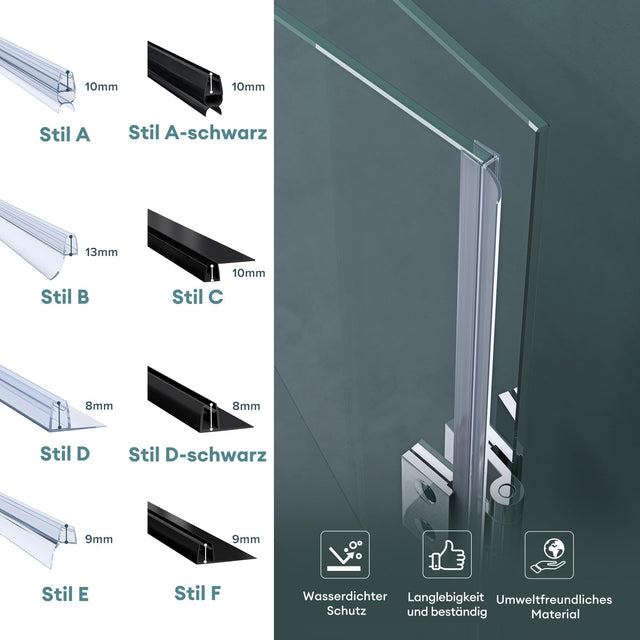 10mm
Stil A

10mm
Stil A-schwarz

13mm
Stil B

10mm
Stil C

8mm
Stil D

8mm
Stil D-schwarz

9mm
Stil E

9mm
Stil F

Wasserdichter Schutz

Langlebigkeit und beständig

Umweltfreundliches Material