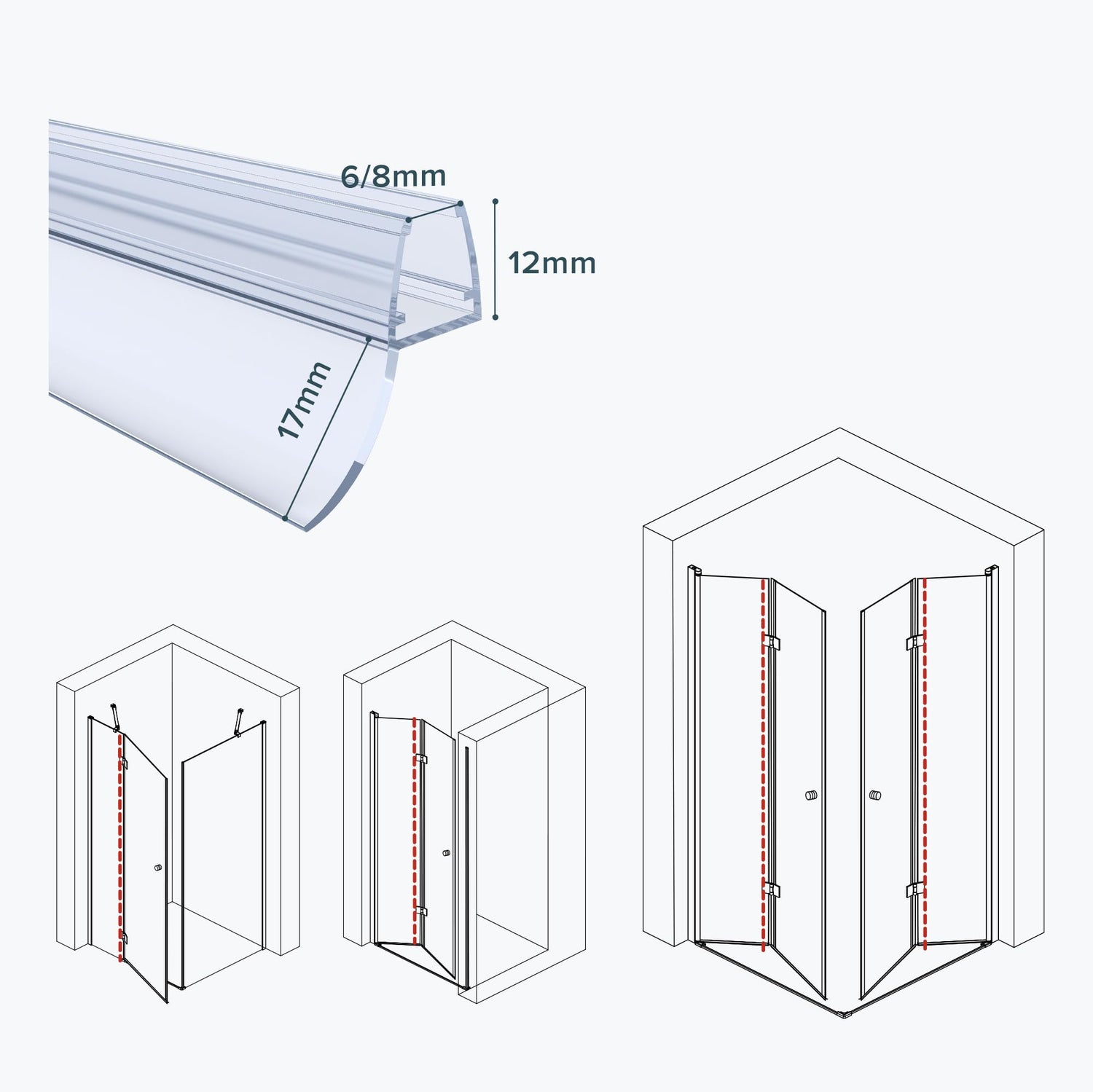 6/8mm

12mm

17mm