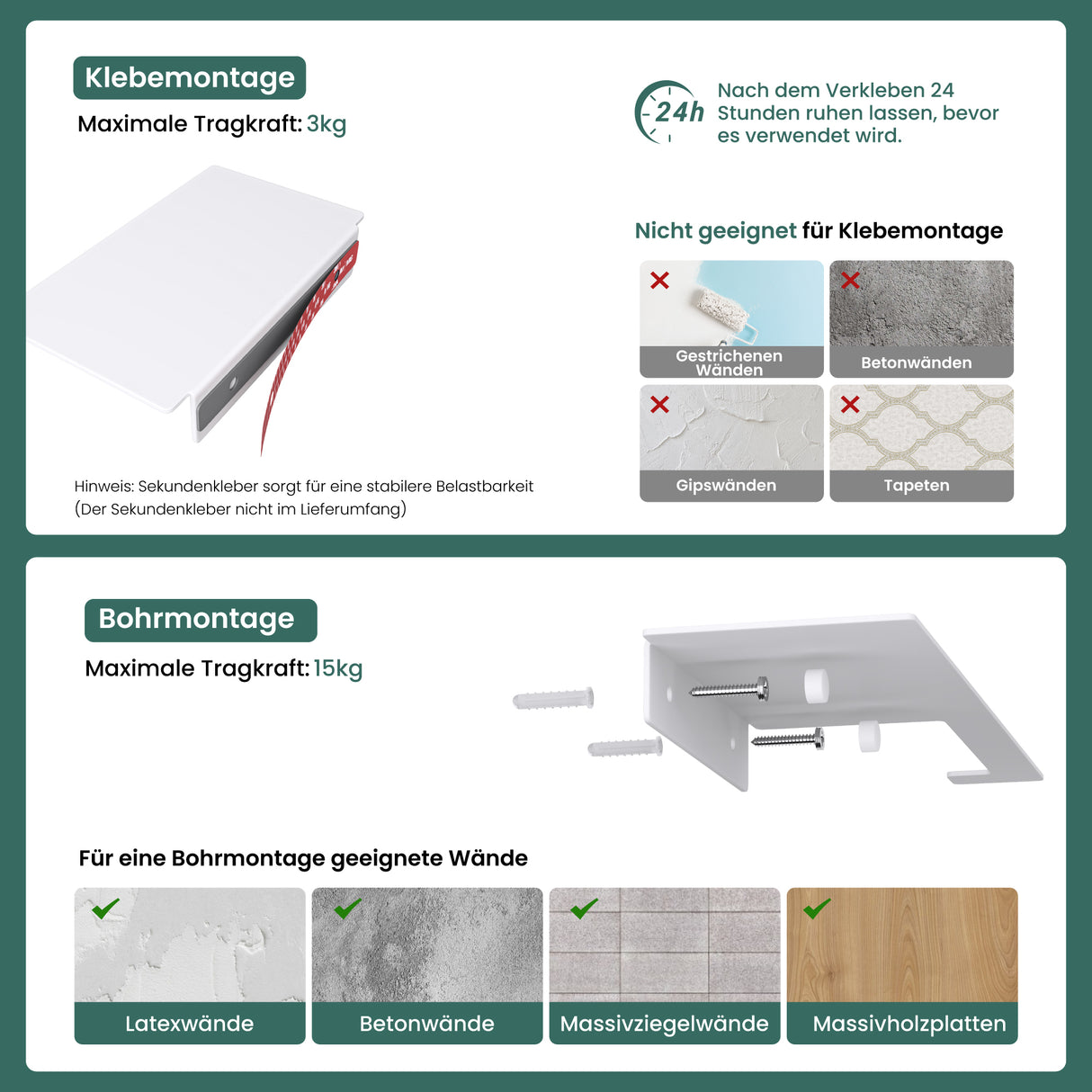 Klebemontage

Maximale Tragkraft: 3kg

24h

Nach dem Verkleben 24 Stunden ruhen lassen, bevor es verwendet wird.

Nicht geeignet für Klebemontage

Gestrichenen Wänden

Betonwänden

Gipswänden

Tapeten

Hinweis: Sekundenkleber sorgt für eine stabilere Belastbarkeit (Der Sekundenkleber nicht im Lieferumfang)

Bohrmontage

Maximale Tragkraft: 15kg

Für eine Bohrmontage geeignete Wände

Latexwände

Betonwände

Massivziegelwände

Massivholzplatten